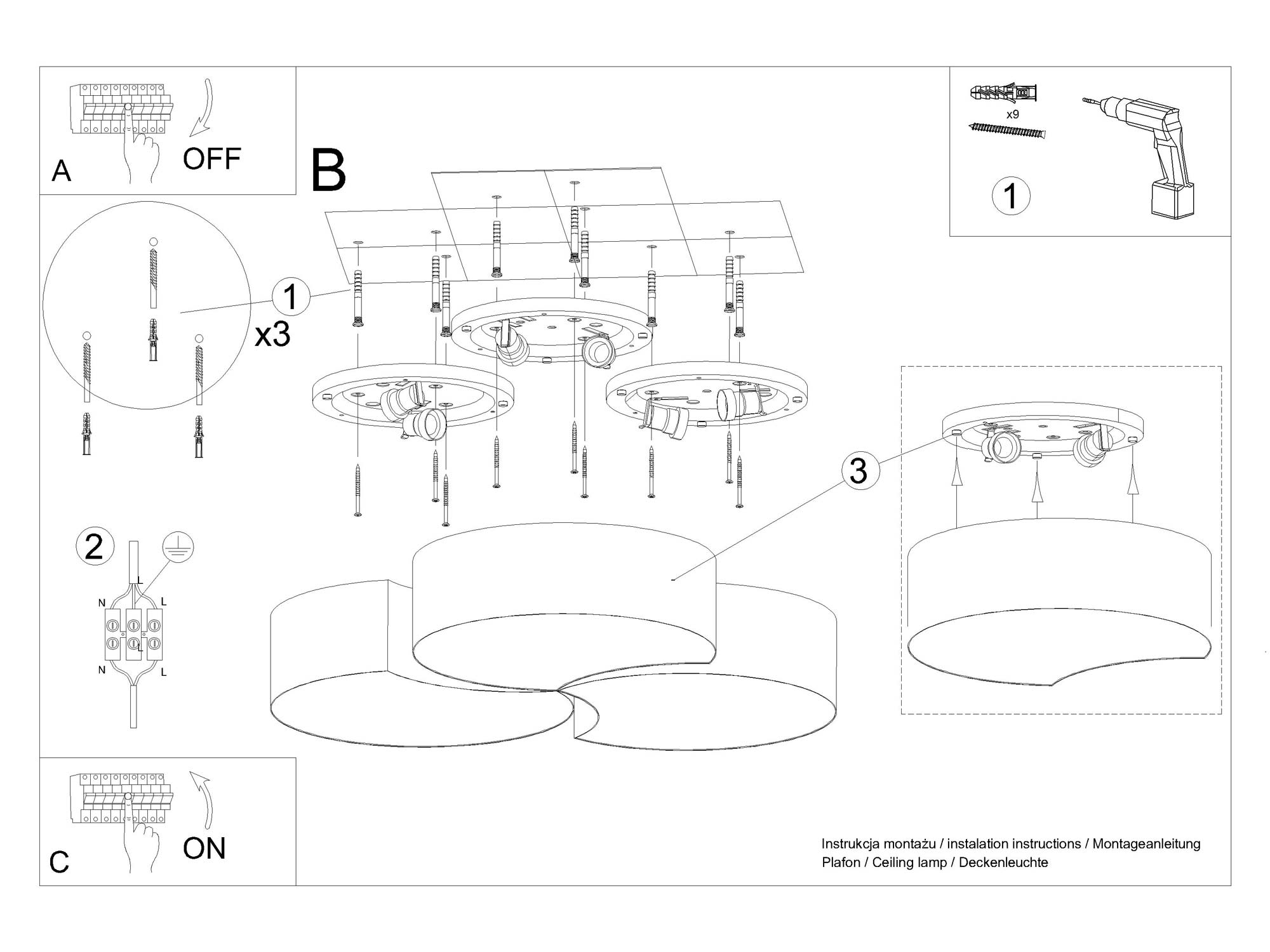 A
OFF

B

x9
1

1
x3

2
L
N
L
L
N
L

3

C
ON

Instrukcja montażu / instalation instructions / Montageanleitung
Plafon / Ceiling lamp / Deckenleuchte