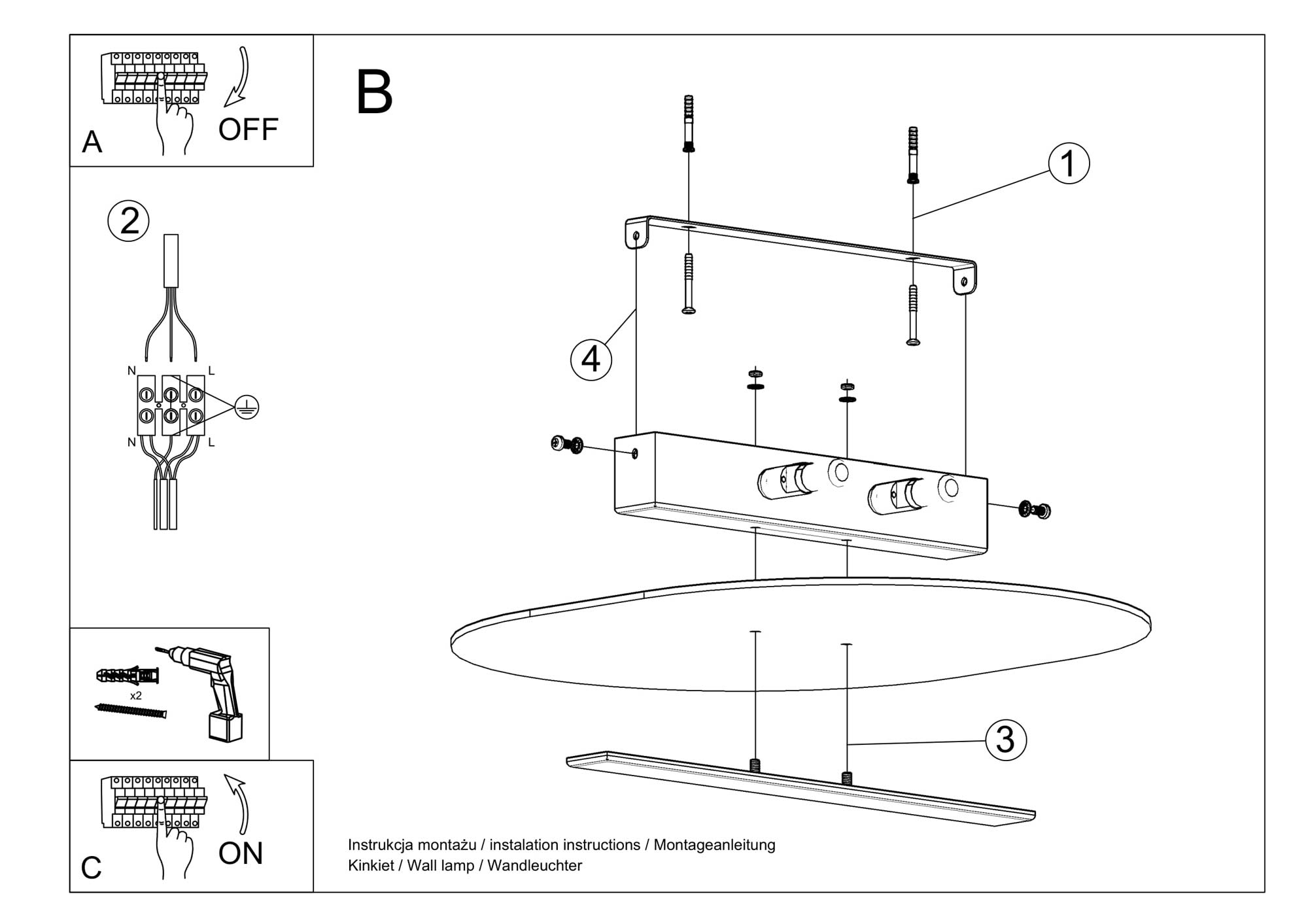 A

OFF

2

N

L

N

L

x2

C

ON

B

1

4

3

Instrukcja montażu / instalation instructions / Montageanleitung
Kinkiet / Wall lamp / Wandleuchter