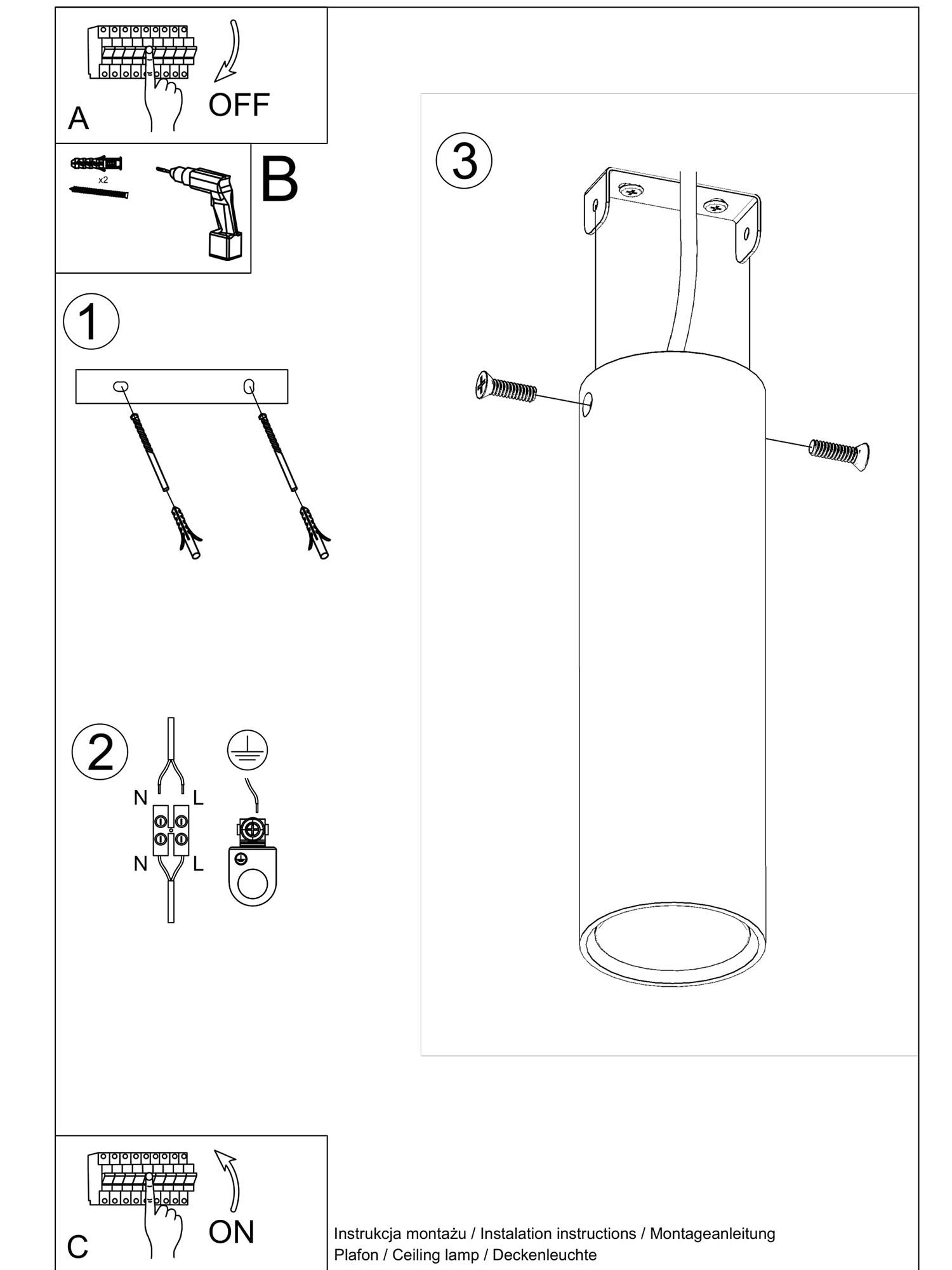 A
OFF

x2
B

1

2
N L
N L

3

C
ON

Instrukcja montażu / Instalation instructions / Montageanleitung
Plafon / Ceiling lamp / Deckenleuchte