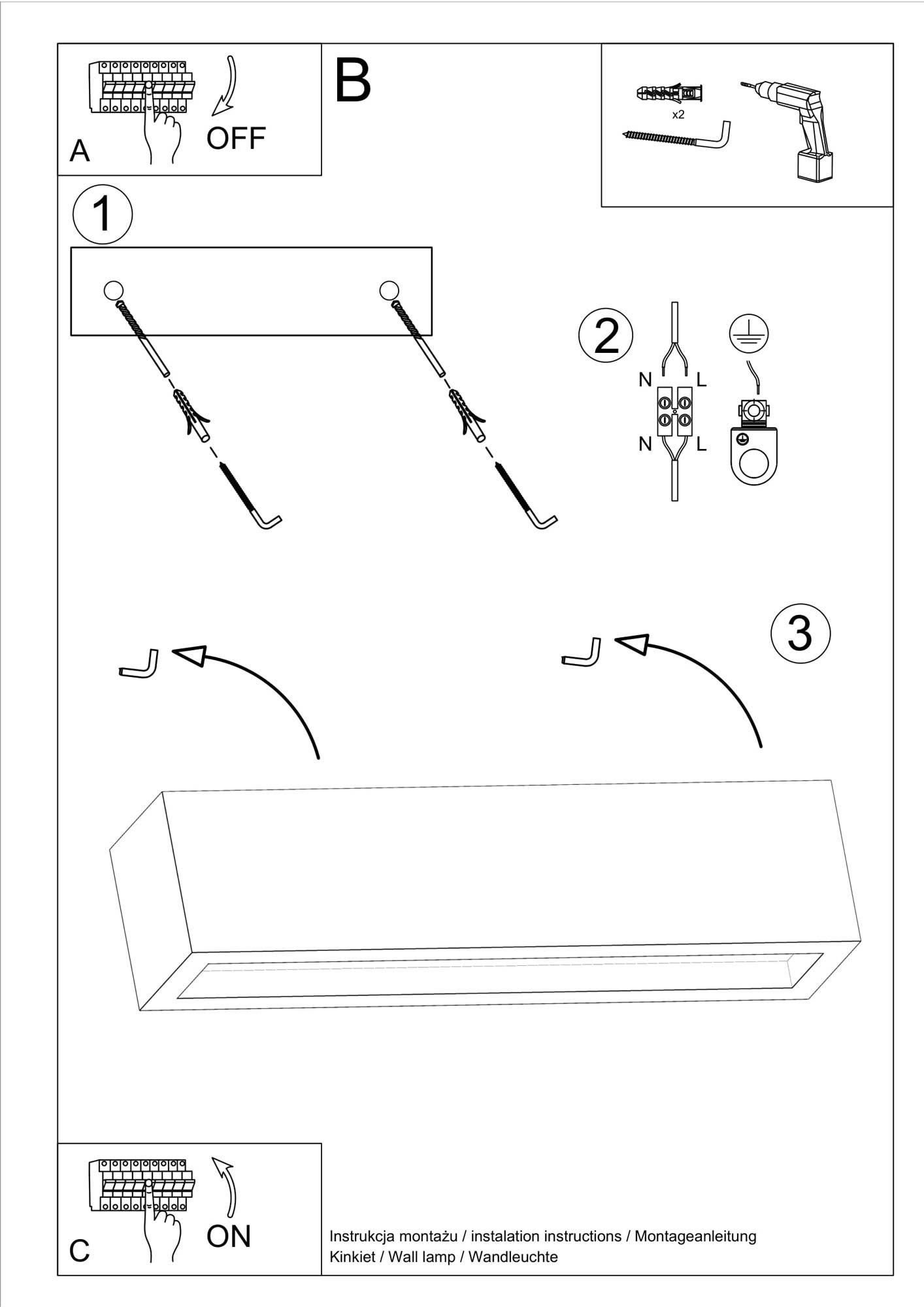 A
OFF

B

x2

1

2
N
L
N
L

3

C
ON

Instrukcja montażu / instalation instructions / Montageanleitung
Kinkiet / Wall lamp / Wandleuchte