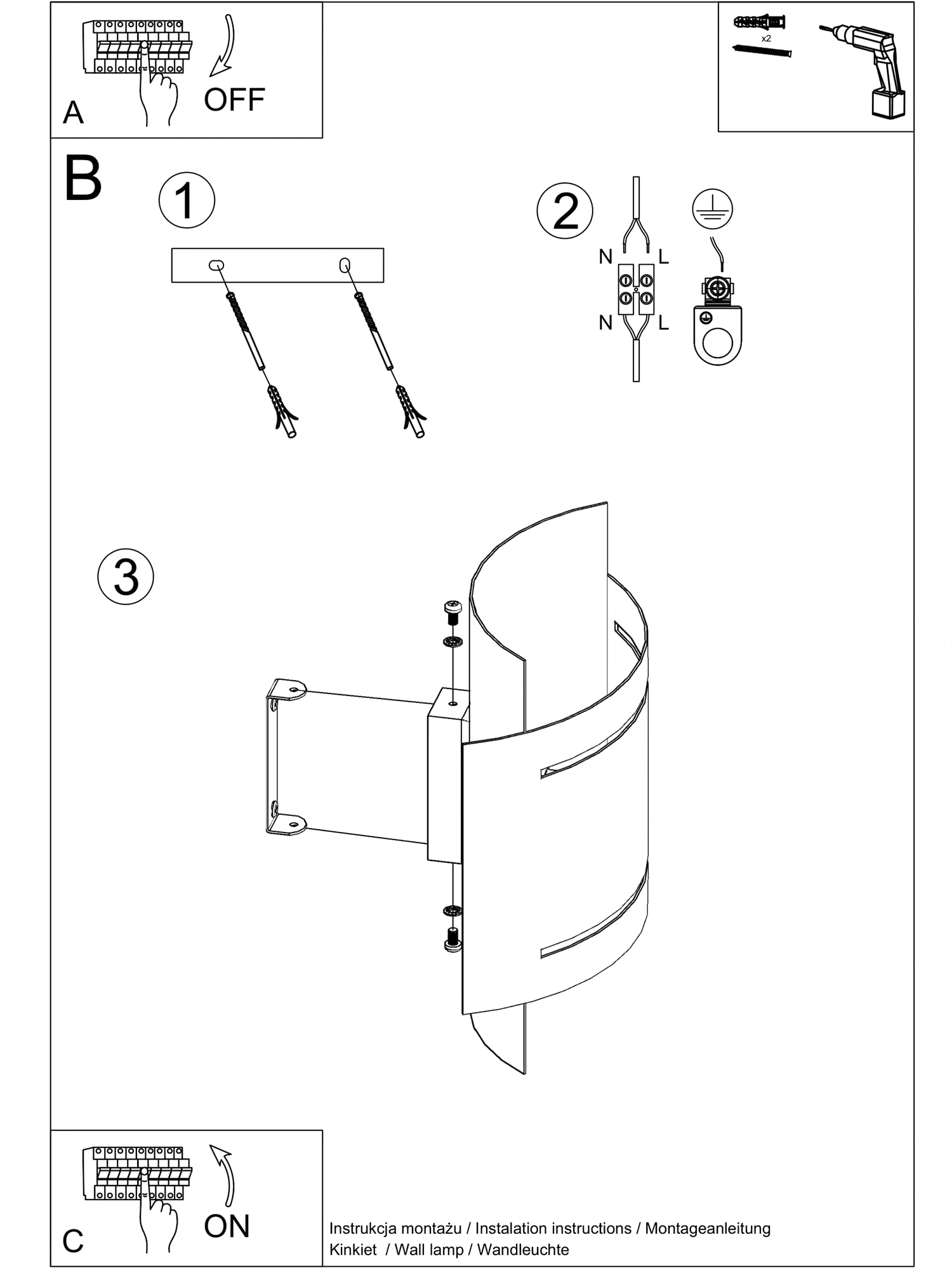 A
OFF

x2

B
1
2
N
L
N
L
3

C
ON

Instrukcja montażu / Instalation instructions / Montageanleitung
Kinkiet / Wall lamp / Wandleuchte