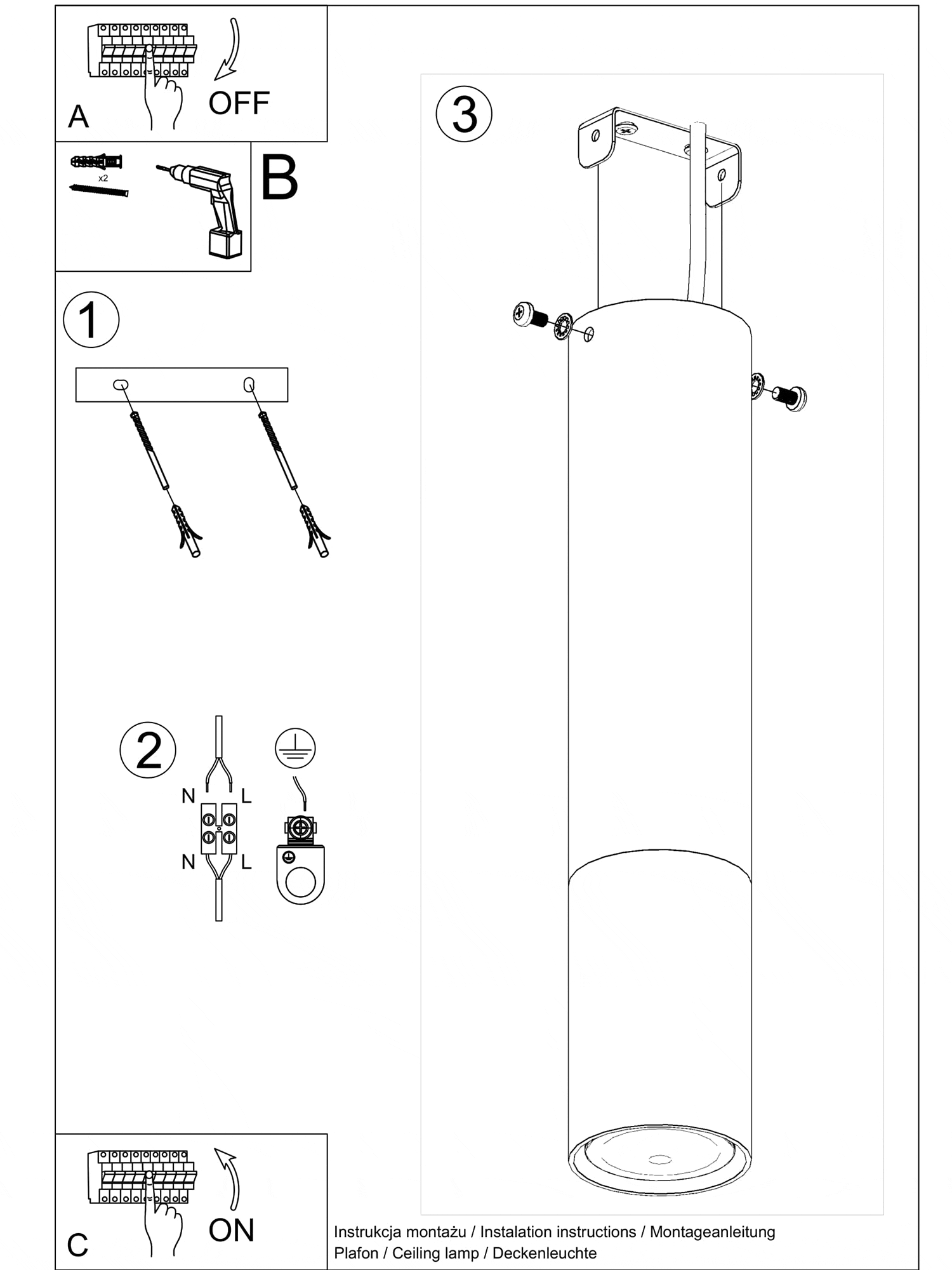 A

OFF

x2

B

1

2

N

L

N

L

3

C

ON

Instrukcja montażu / Instalation instructions / Montageanleitung
Plafon / Ceiling lamp / Deckenleuchte