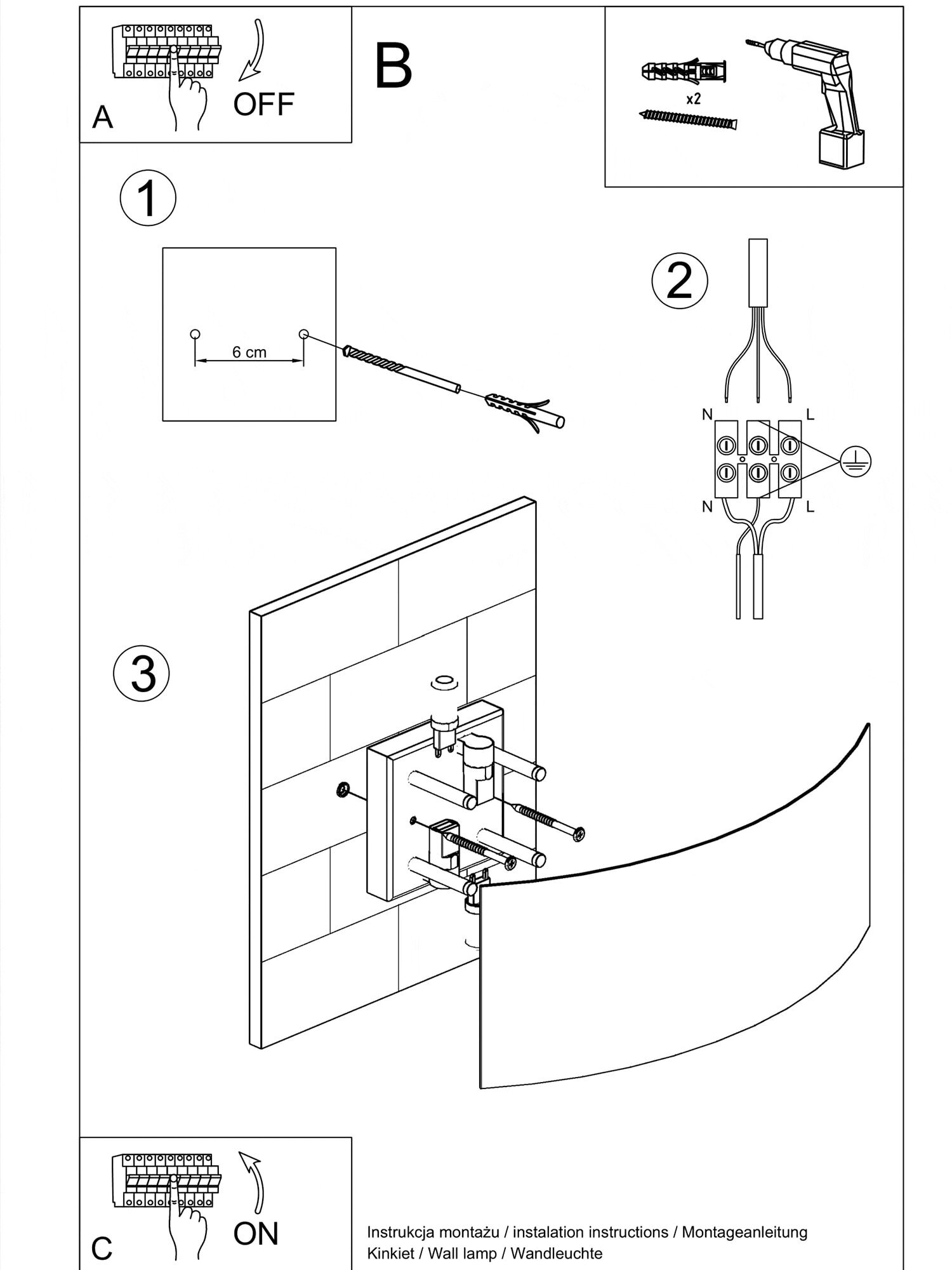 A
OFF

B

x2

1

6 cm

2

N
L
N
L

3

C
ON

Instrukcja montażu / instalation instructions / Montageanleitung
Kinkiet / Wall lamp / Wandleuchte