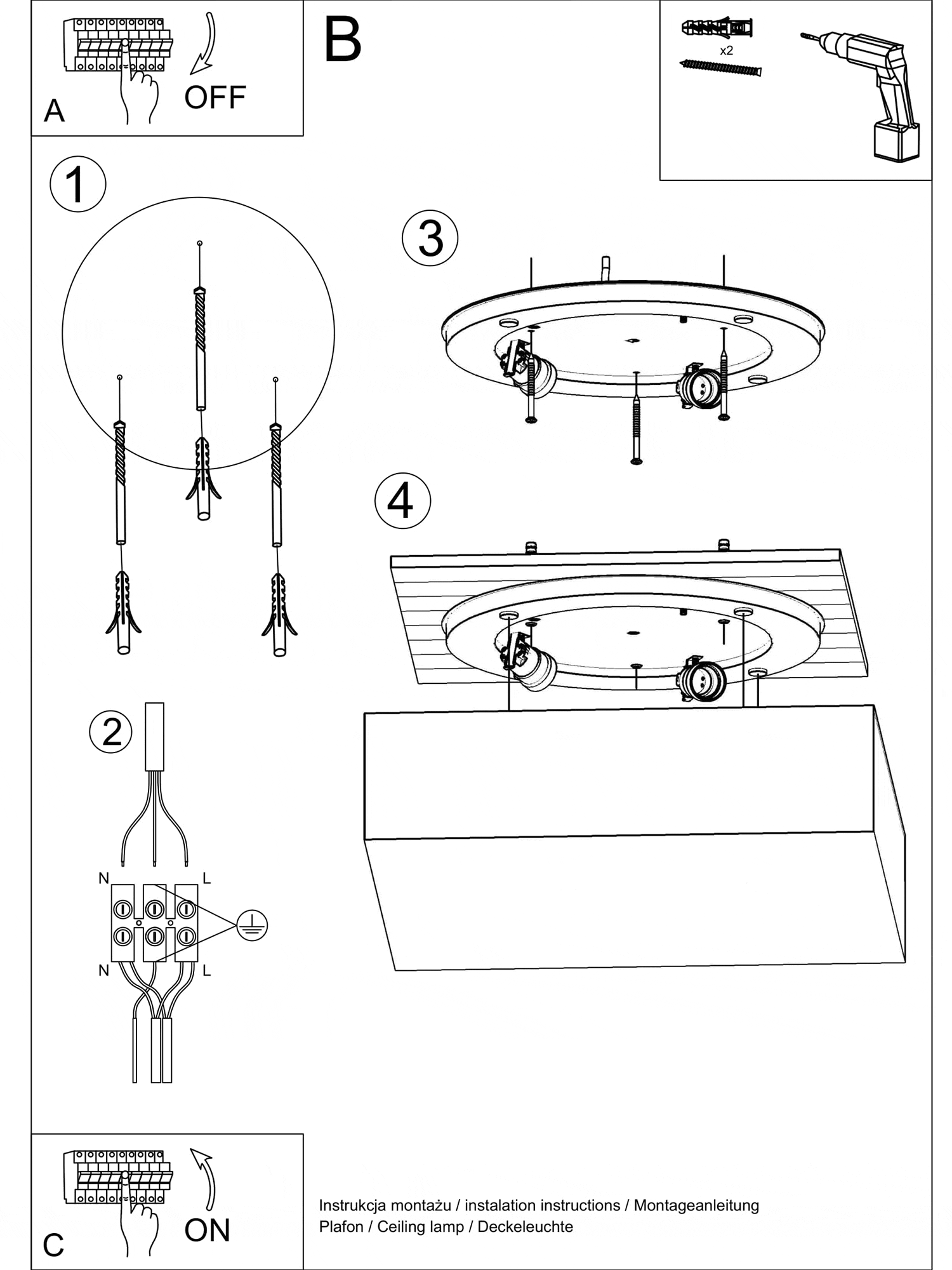 A

OFF

B

x2

1

3

4

2

N

L

N

L

C

ON

Instrukcja montażu / instalation instructions / Montageanleitung
Plafon / Ceiling lamp / Deckeleuchte