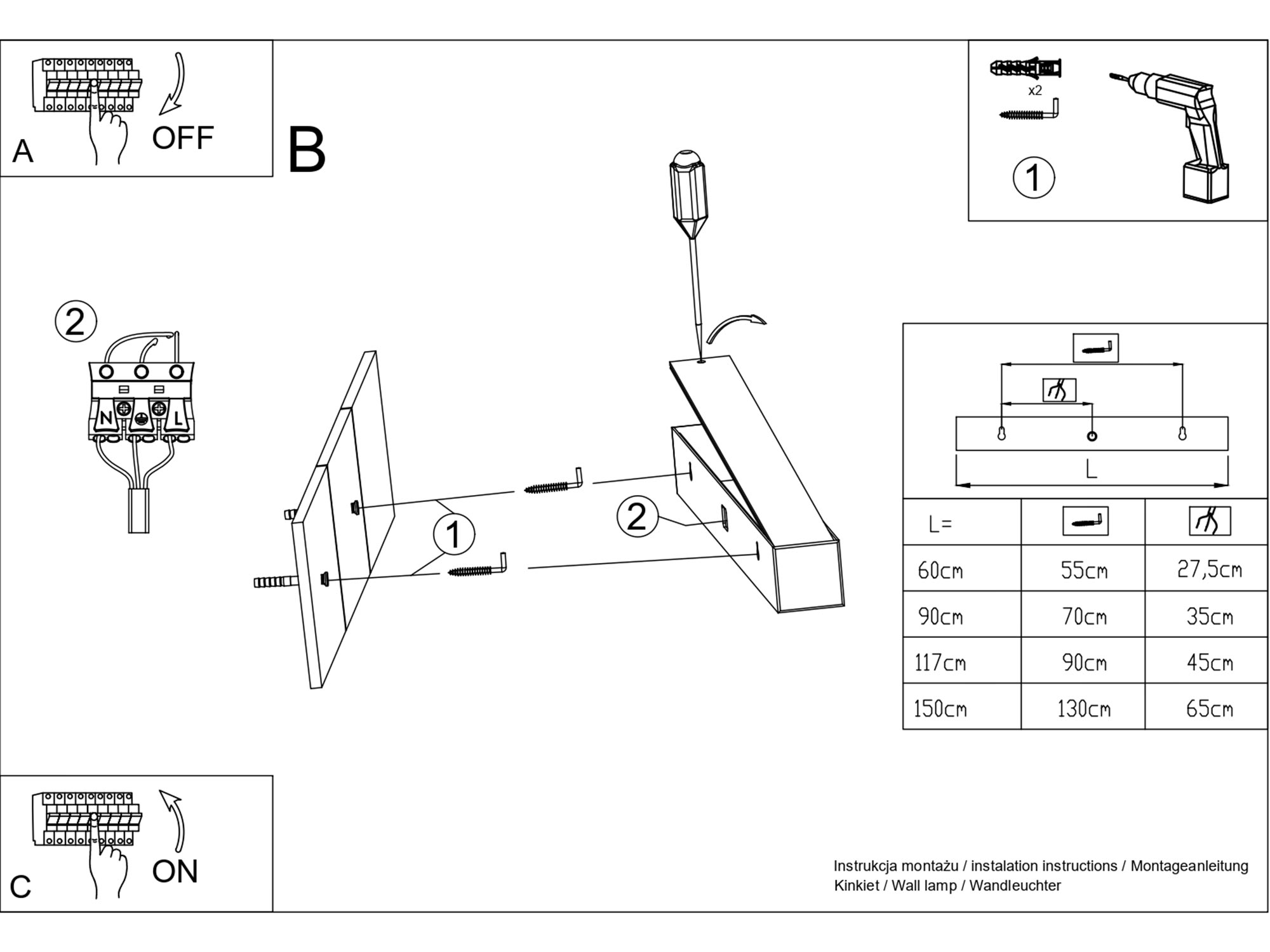 A OFF

B

x2

1

2

N L

1

2

L

| L= | | |
|---|---|---|
| 60cm | 55cm | 27,5cm |
| 90cm | 70cm | 35cm |
| 117cm | 90cm | 45cm |
| 150cm | 130cm | 65cm |

C ON

Instrukcja montażu / instalation instructions / Montageanleitung
Kinkiet / Wall lamp / Wandleuchter