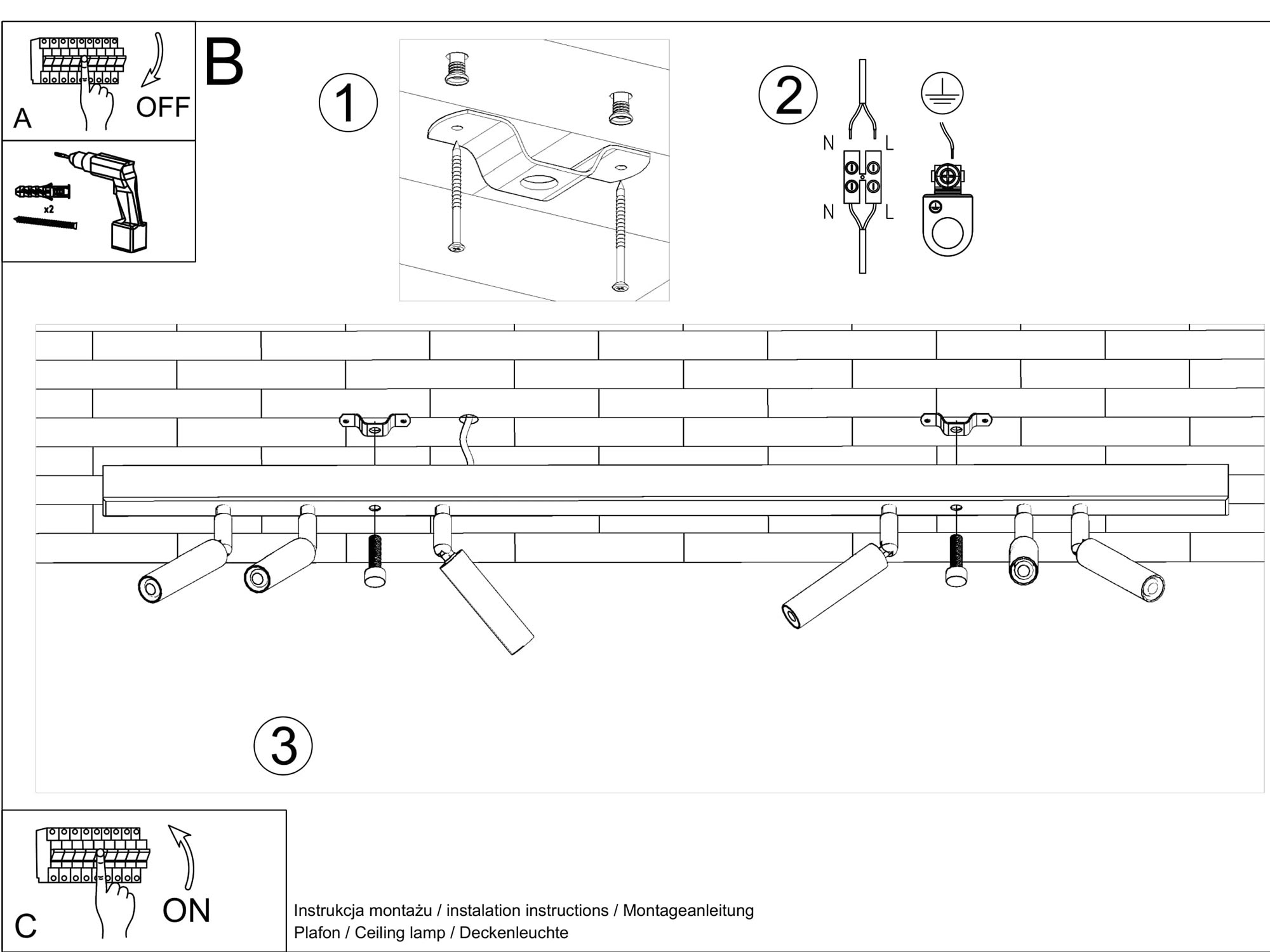 A
OFF

x2

B

1

2

N
L
N
L

3

C
ON

Instrukcja montażu / instalation instructions / Montageanleitung
Plafon / Ceiling lamp / Deckenleuchte