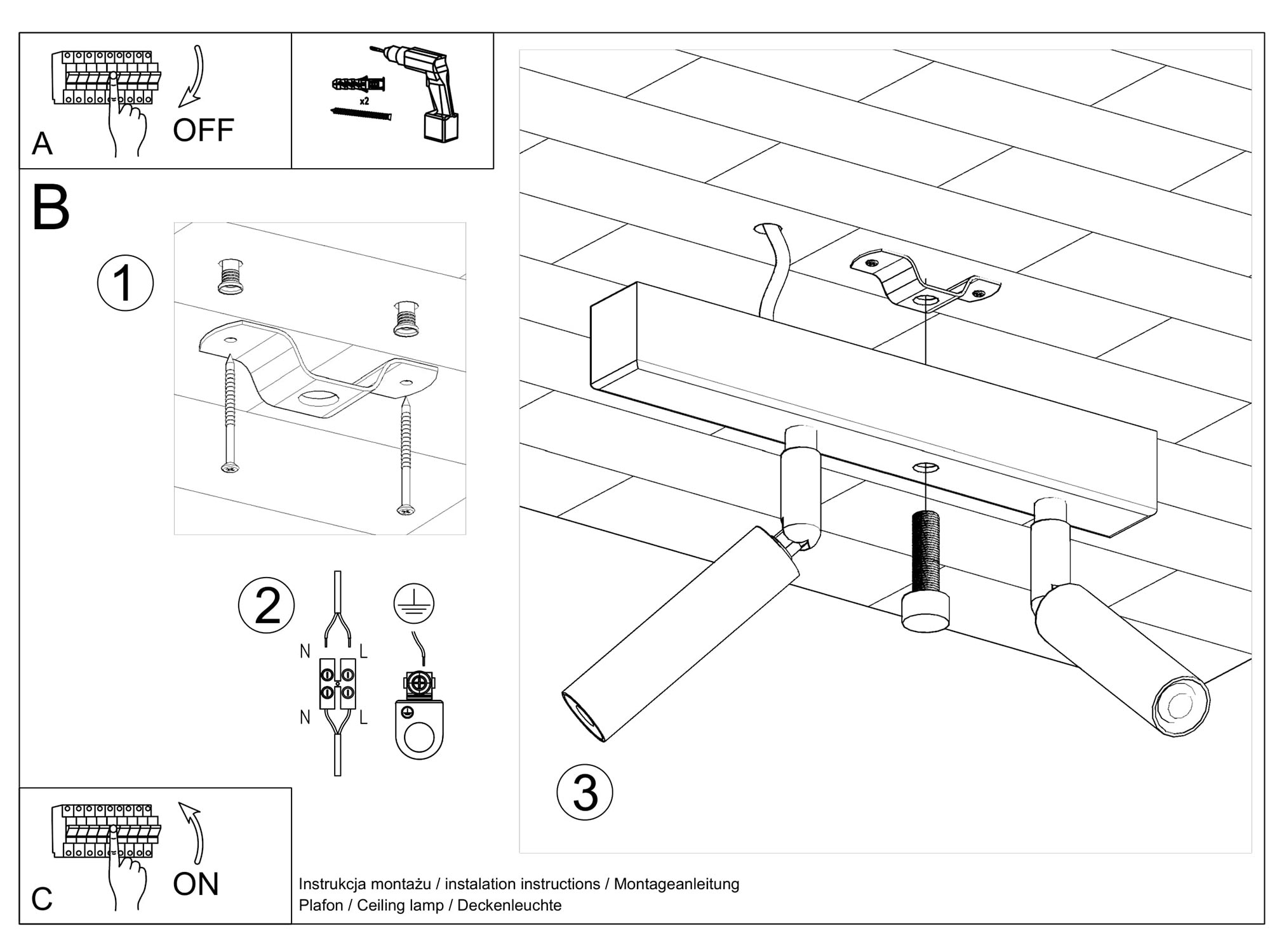 A
OFF

x2

B

1

2

N L

N L

3

C
ON

Instrukcja montażu / instalation instructions / Montageanleitung
Plafon / Ceiling lamp / Deckenleuchte