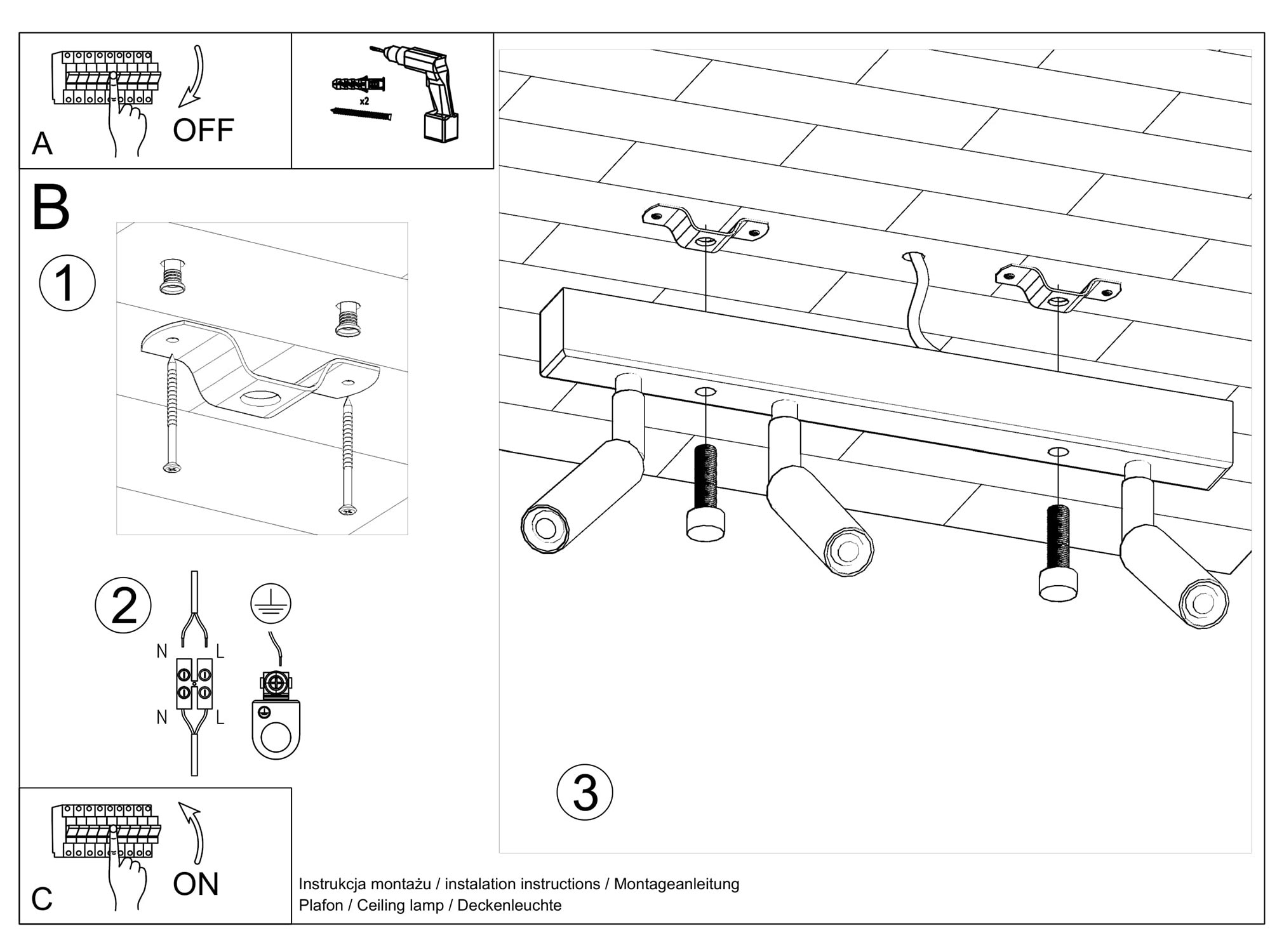 A OFF

x2

B

1

2

N L

N L

3

C ON

Instrukcja montażu / instalation instructions / Montageanleitung
Plafon / Ceiling lamp / Deckenleuchte