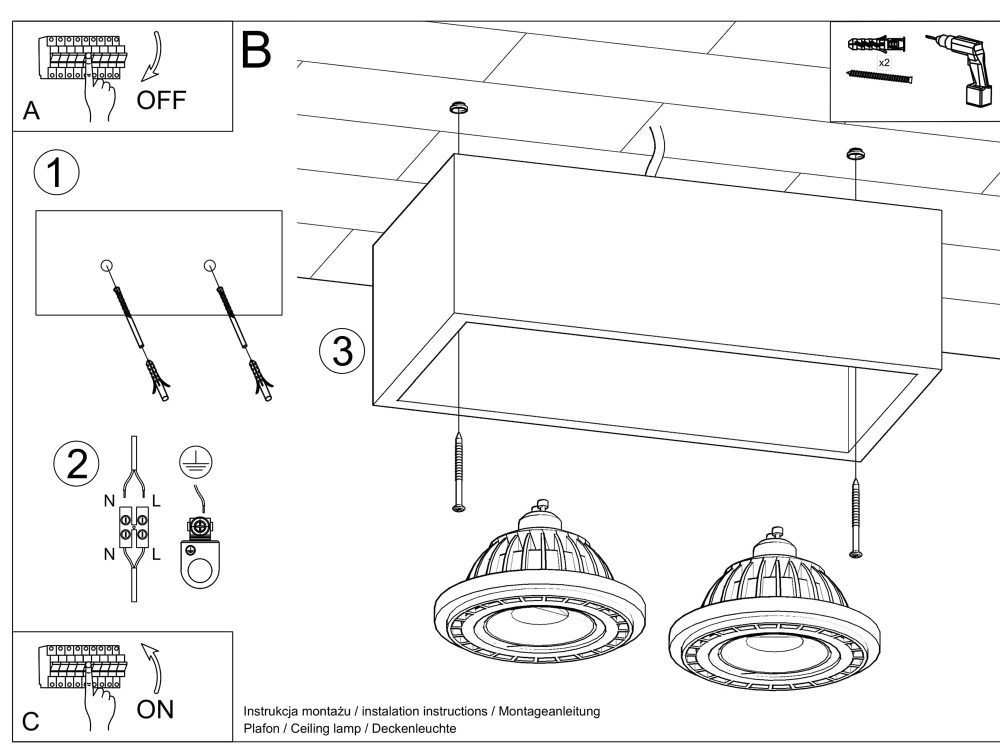 A
OFF
B
x2
1
2
N L
N L
3
C
ON
Instrukcja montażu / instalation instructions / Montageanleitung
Plafon / Ceiling lamp / Deckenleuchte