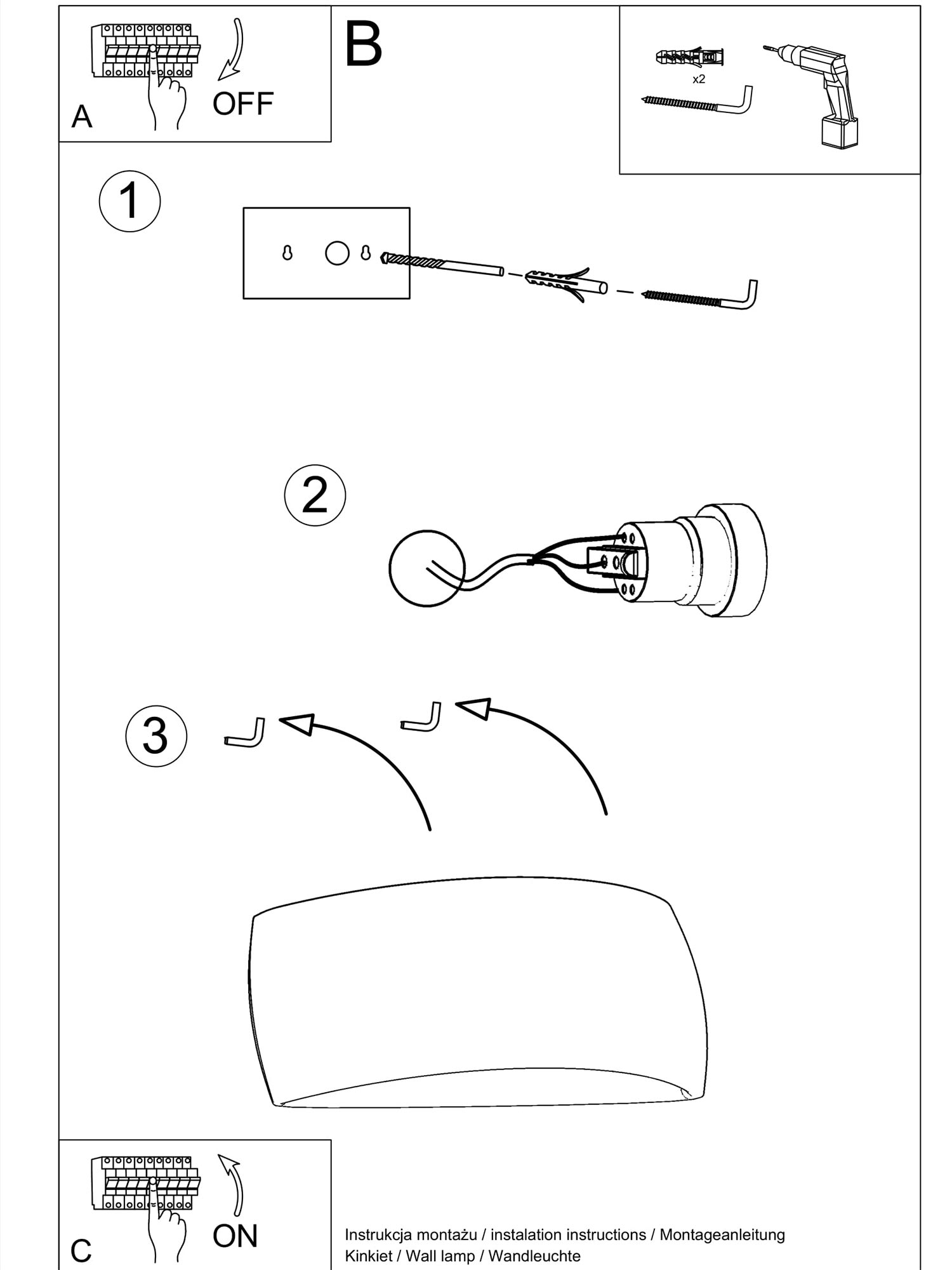 A

OFF

B

x2

1

2

3

C

ON

Instrukcja montażu / instalation instructions / Montageanleitung
Kinkiet / Wall lamp / Wandleuchte