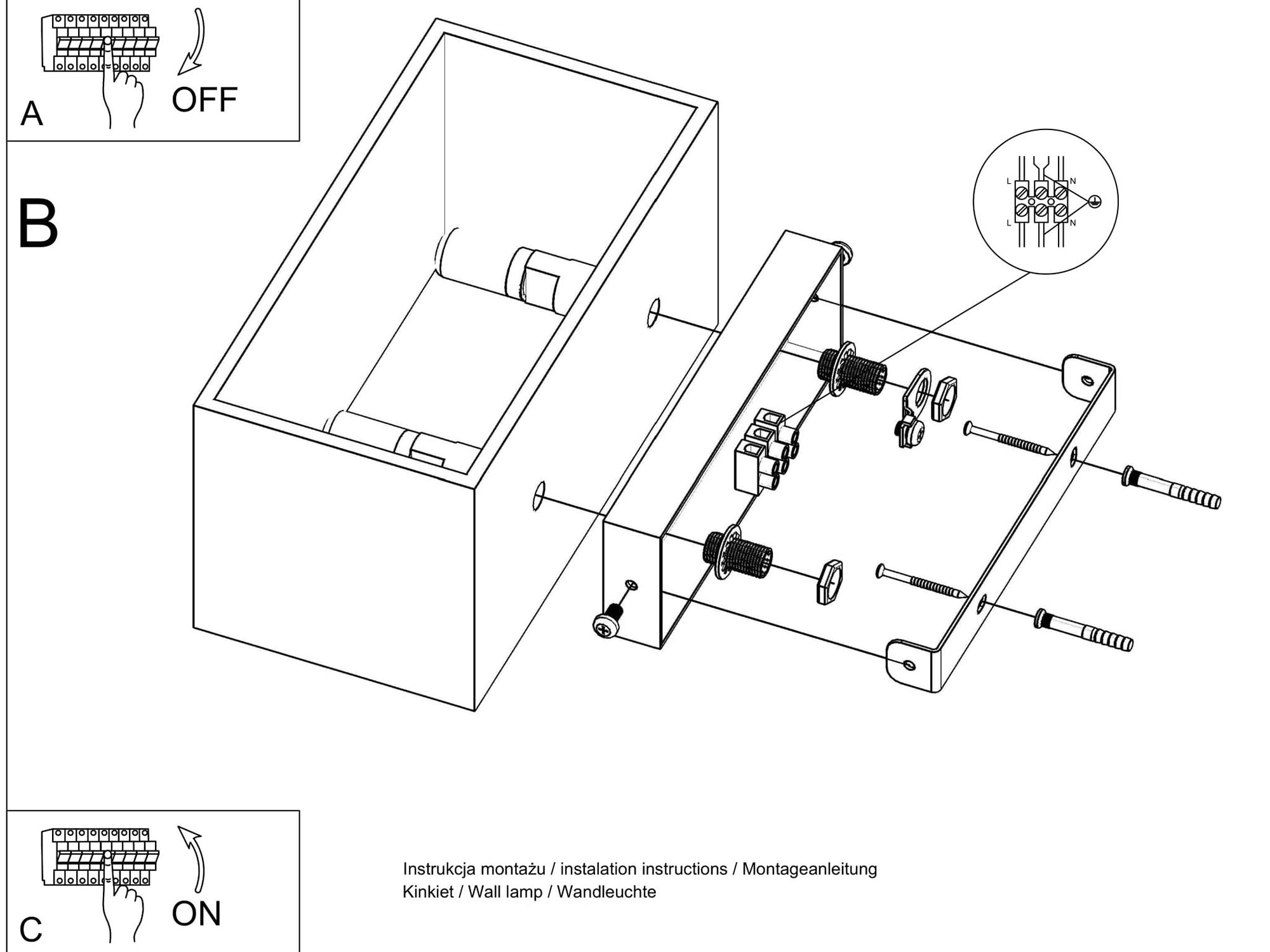 A

OFF

B

L

N

L

N

C

ON

Instrukcja montażu / instalation instructions / Montageanleitung
Kinkiet / Wall lamp / Wandleuchte