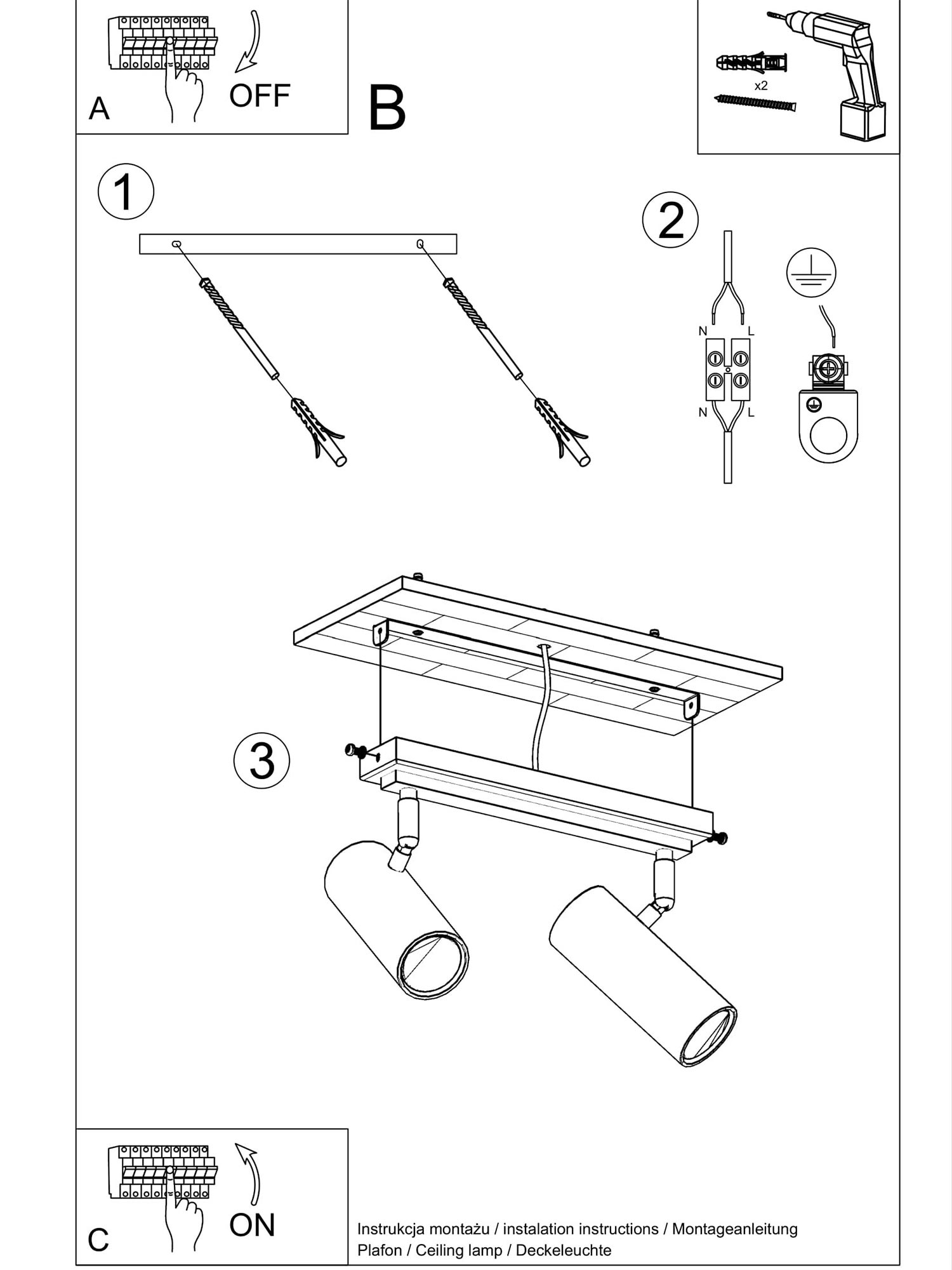 A
OFF

B

x2

1

2

N
L
N
L

3

C
ON

Instrukcja montażu / instalation instructions / Montageanleitung
Plafon / Ceiling lamp / Deckeleuchte