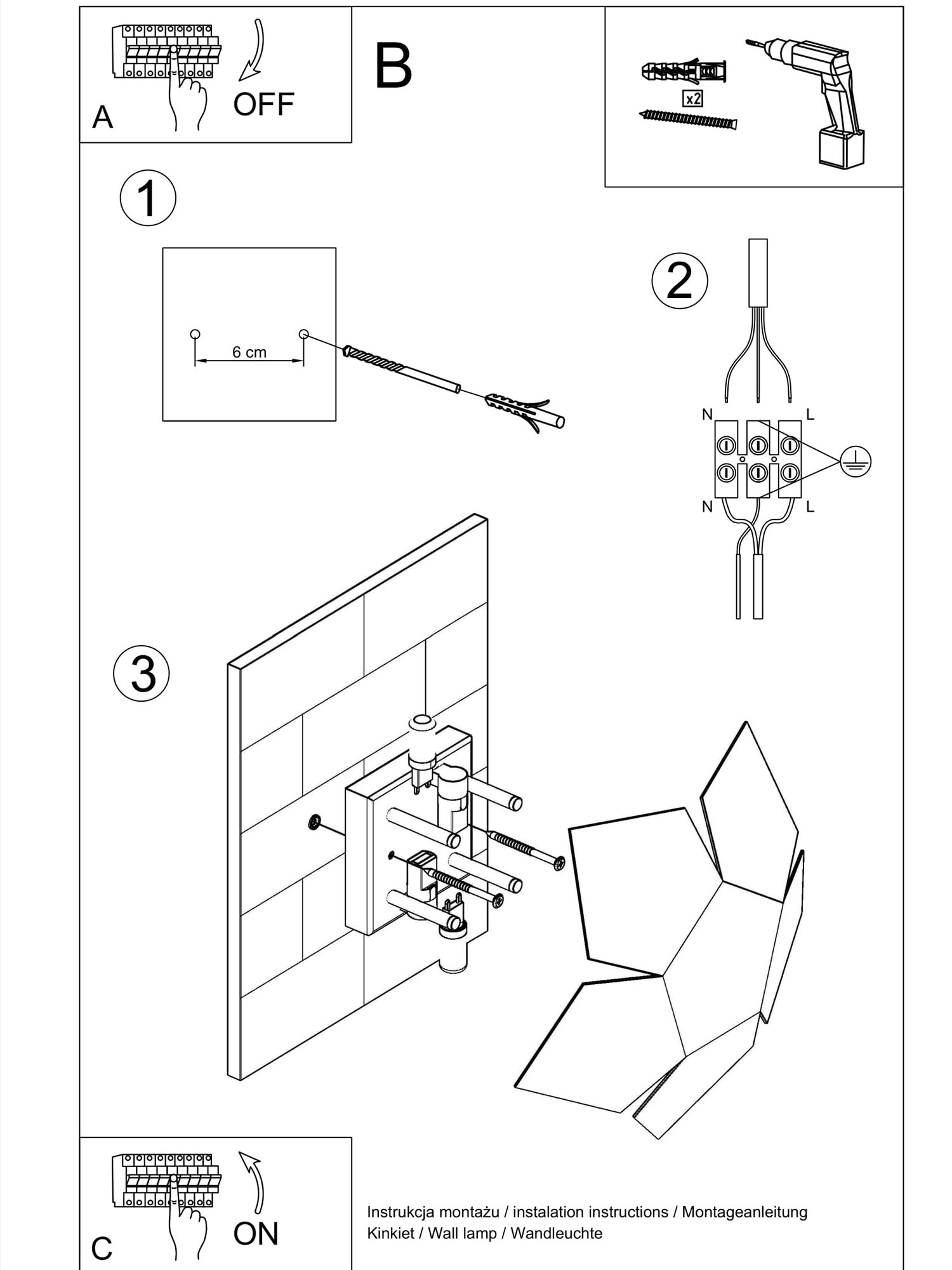 A
OFF

B

x2

1

6 cm

2

N L

N L

3

C
ON

Instrukcja montażu / instalation instructions / Montageanleitung
Kinkiet / Wall lamp / Wandleuchte