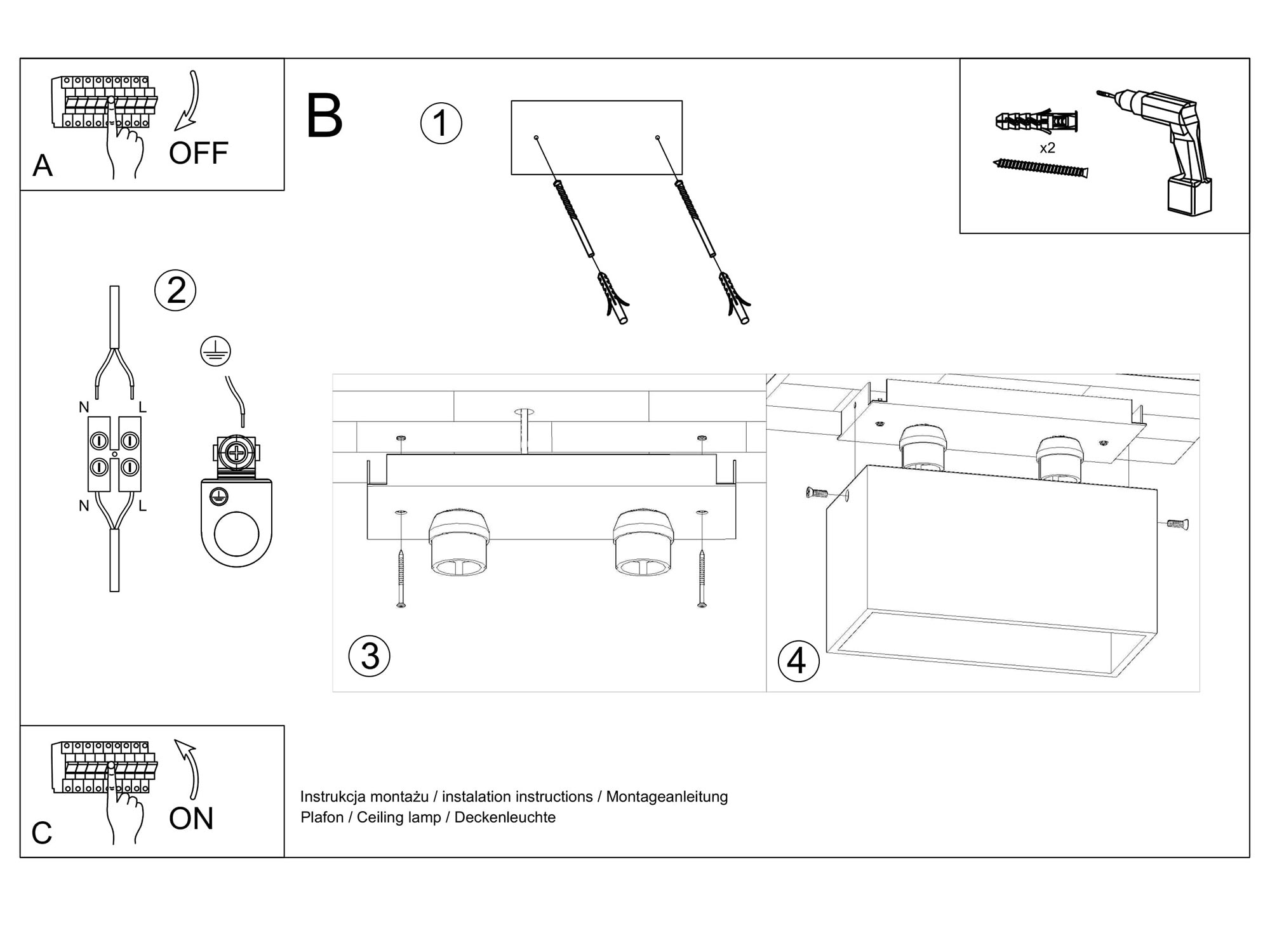 A

OFF

B

1

x2

2

N

L

N

L

3

4

C

ON

Instrukcja montażu / instalation instructions / Montageanleitung
Plafon / Ceiling lamp / Deckenleuchte