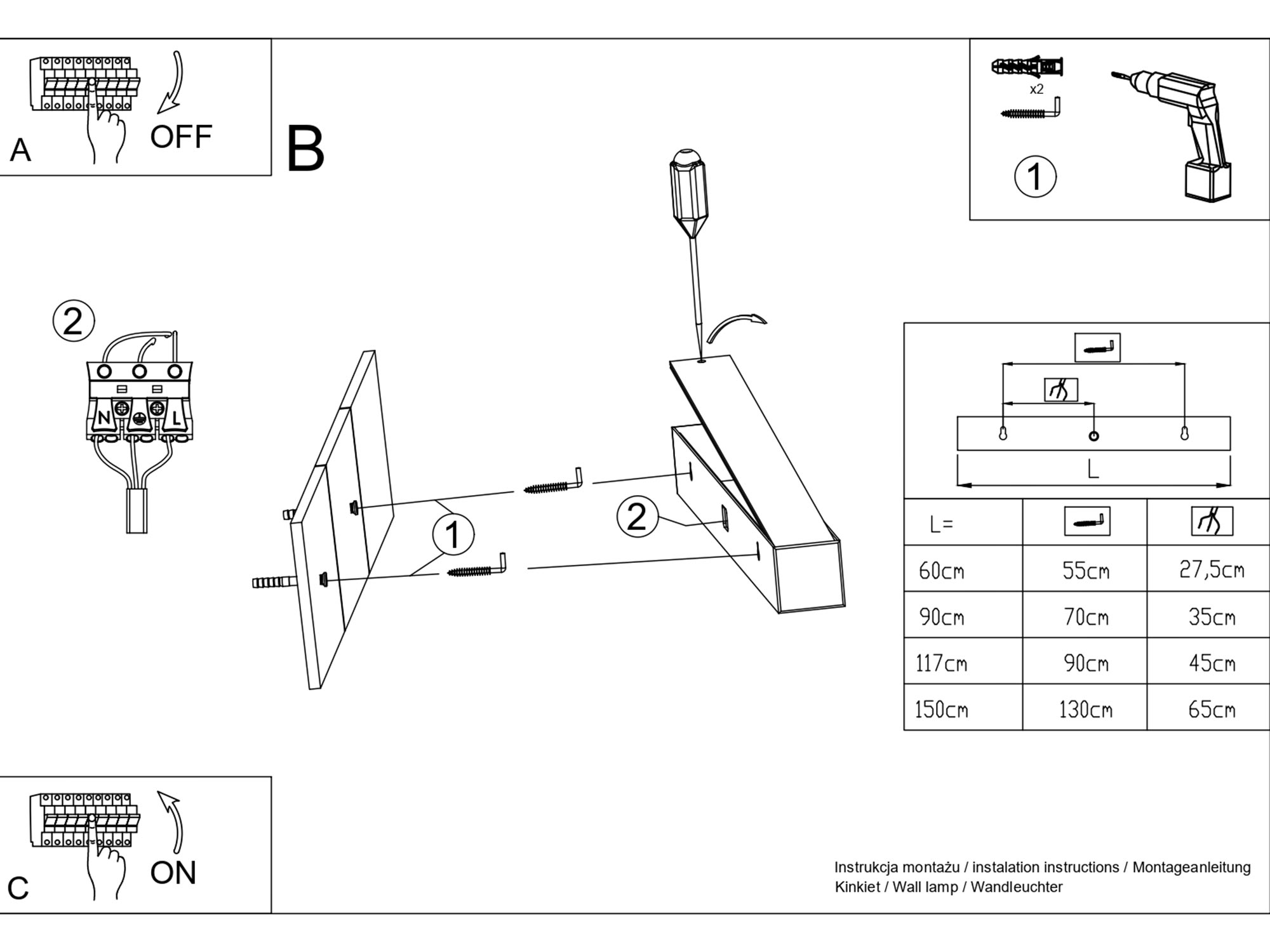 A OFF

B

x2

1

2

N L

1

2

L

| L= | | |
|---|---|---|
| 60cm | 55cm | 27,5cm |
| 90cm | 70cm | 35cm |
| 117cm | 90cm | 45cm |
| 150cm | 130cm | 65cm |

C ON

Instrukcja montażu / instalation instructions / Montageanleitung
Kinkiet / Wall lamp / Wandleuchter