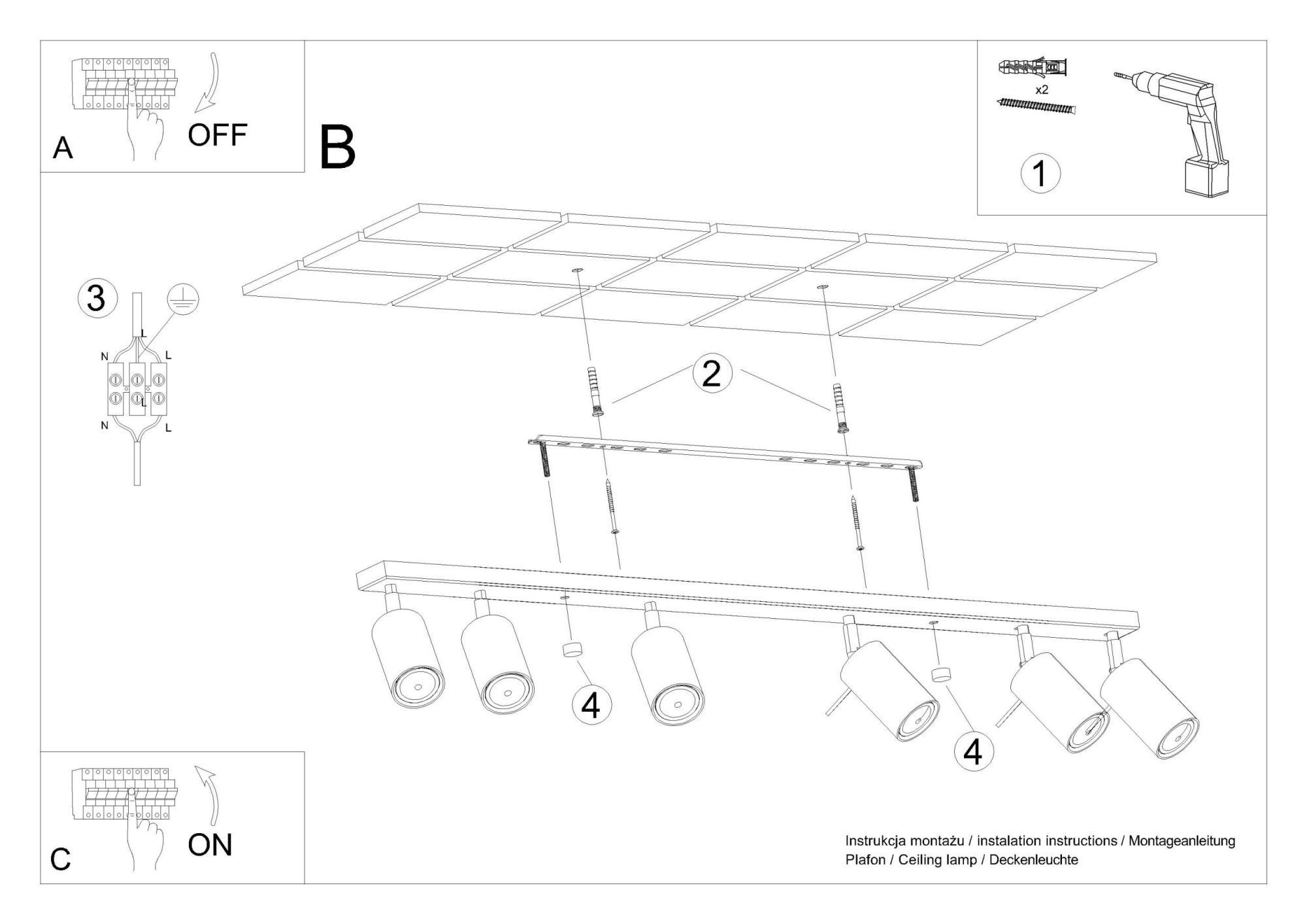 A

OFF

B

x2

1

3

L

N

L

L

N

L

2

4

4

C

ON

Instrukcja montażu / instalation instructions / Montageanleitung
Plafon / Ceiling lamp / Deckenleuchte