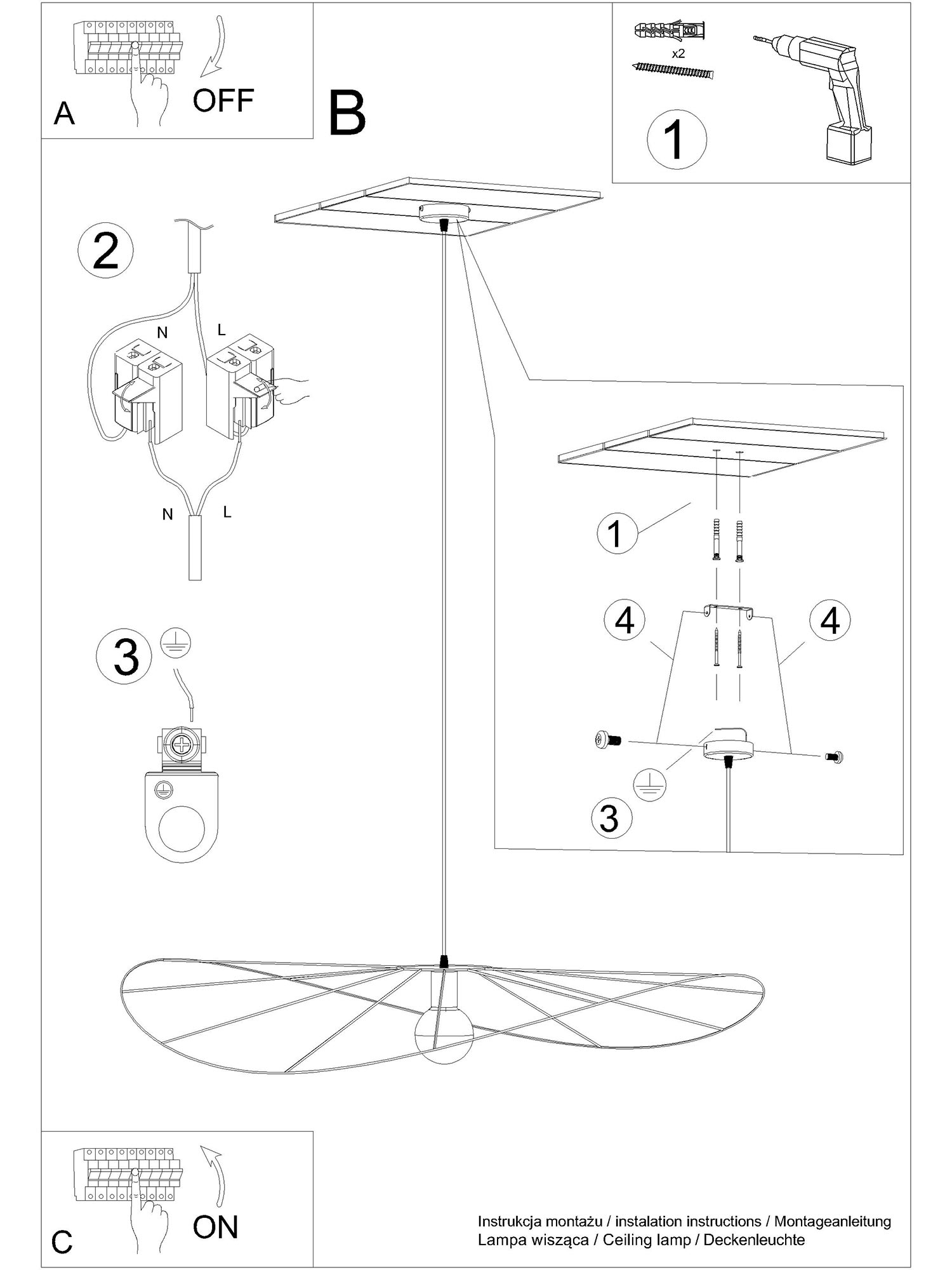 A
OFF

B

x2
1

2
N
L
N
L

3

1
4
4
3

C
ON

Instrukcja montażu / instalation instructions / Montageanleitung
Lampa wisząca / Ceiling lamp / Deckenleuchte