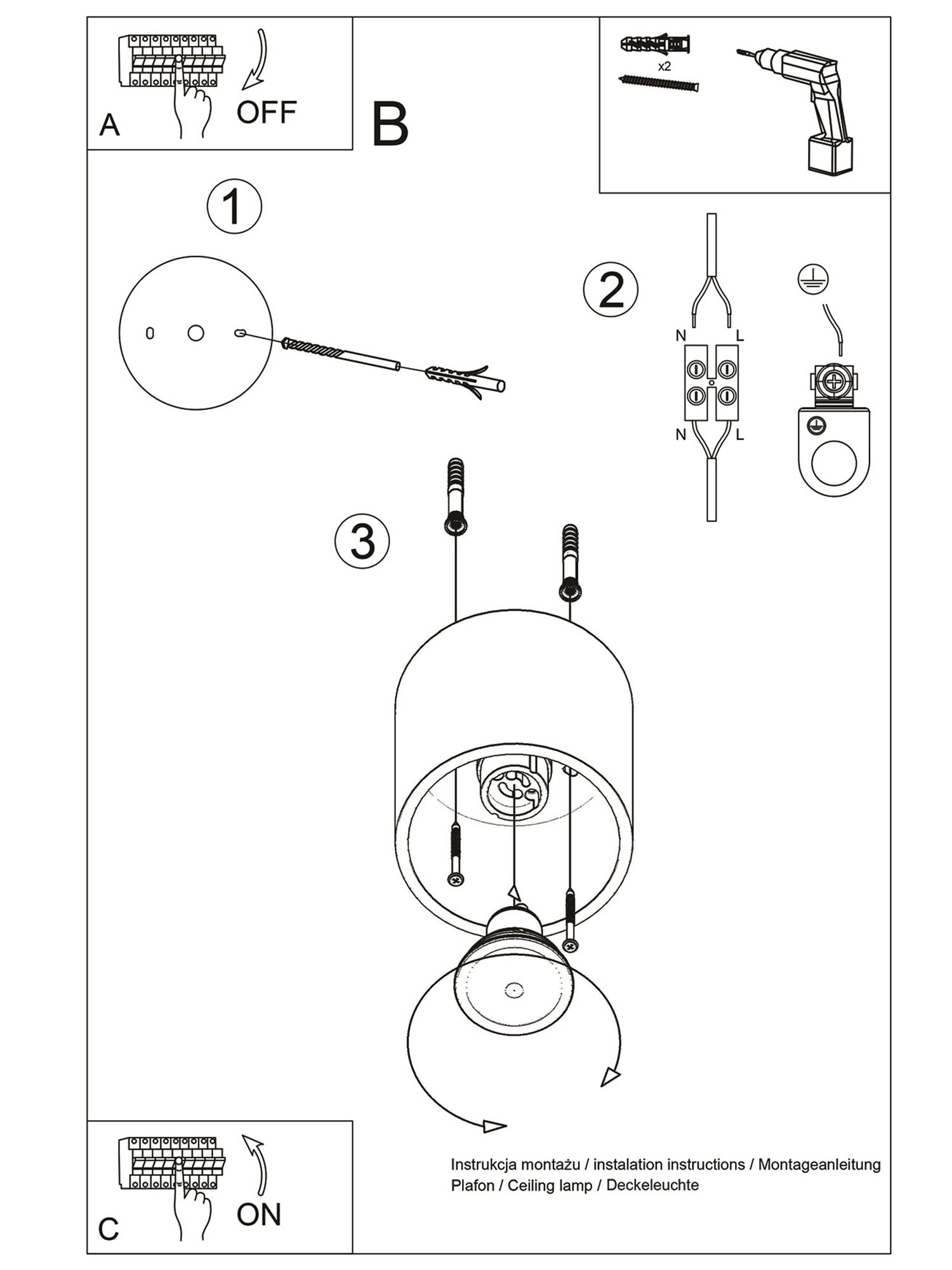 A
OFF

B

x2

1

2

N L

N L

3

C
ON

Instrukcja montażu / instalation instructions / Montageanleitung
Plafon / Ceiling lamp / Deckeleuchte