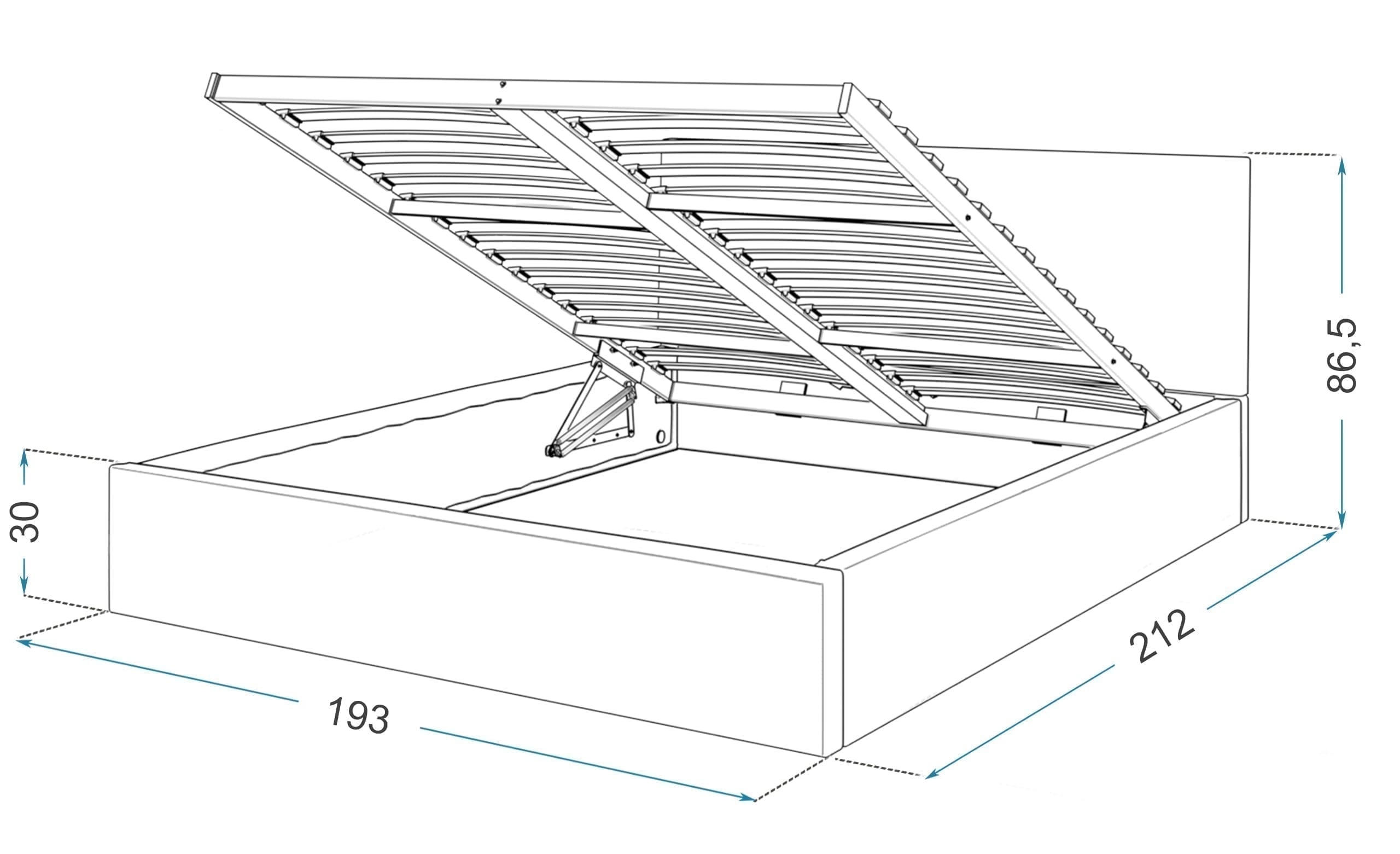 86,5

30

212

193